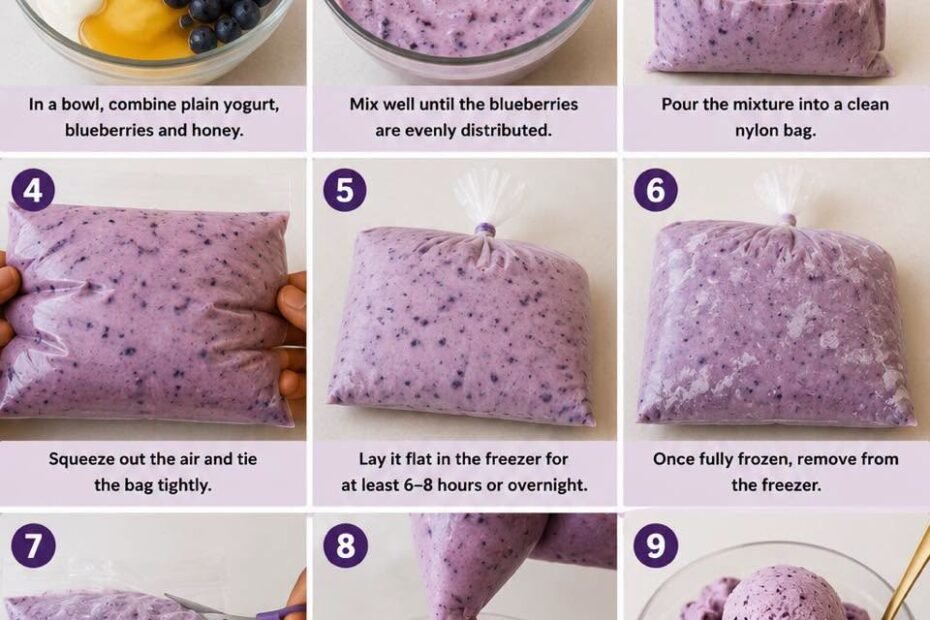 In a bowl, combine plain yogurt, blueberries and honey.

Mix well until the blueberries are evenly distributed.

Pour the mixture into a clean nylon bag.

4

Squeeze out the air and tie the bag tightly.

5

Lay it flat in the freezer for at least 6–8 hours or overnight.

6

Once fully frozen, remove from the freezer.

7

8

9